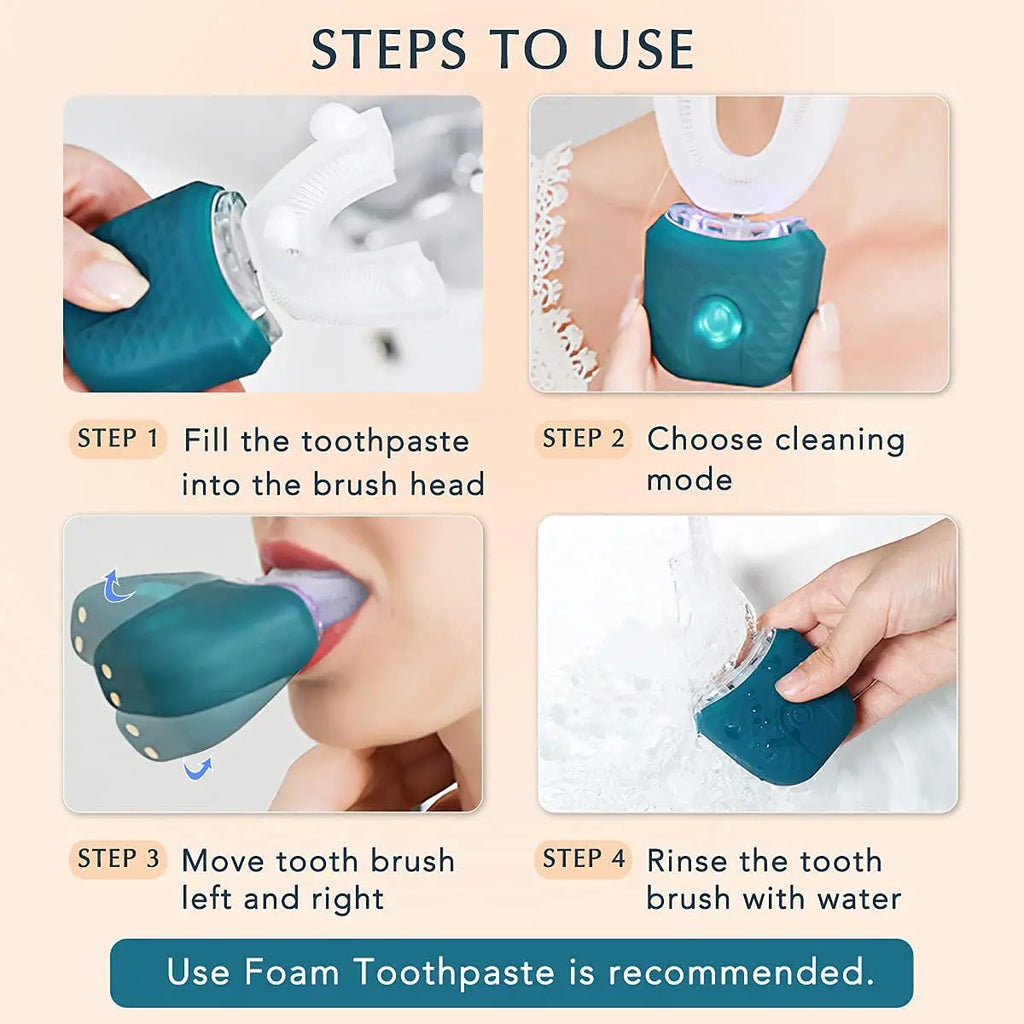 STEPS TO USE

STEP 1 Fill the toothpaste into the brush head

STEP 2 Choose cleaning mode

STEP 3 Move tooth brush left and right

STEP 4 Rinse the tooth brush with water

Use Foam Toothpaste is recommended.